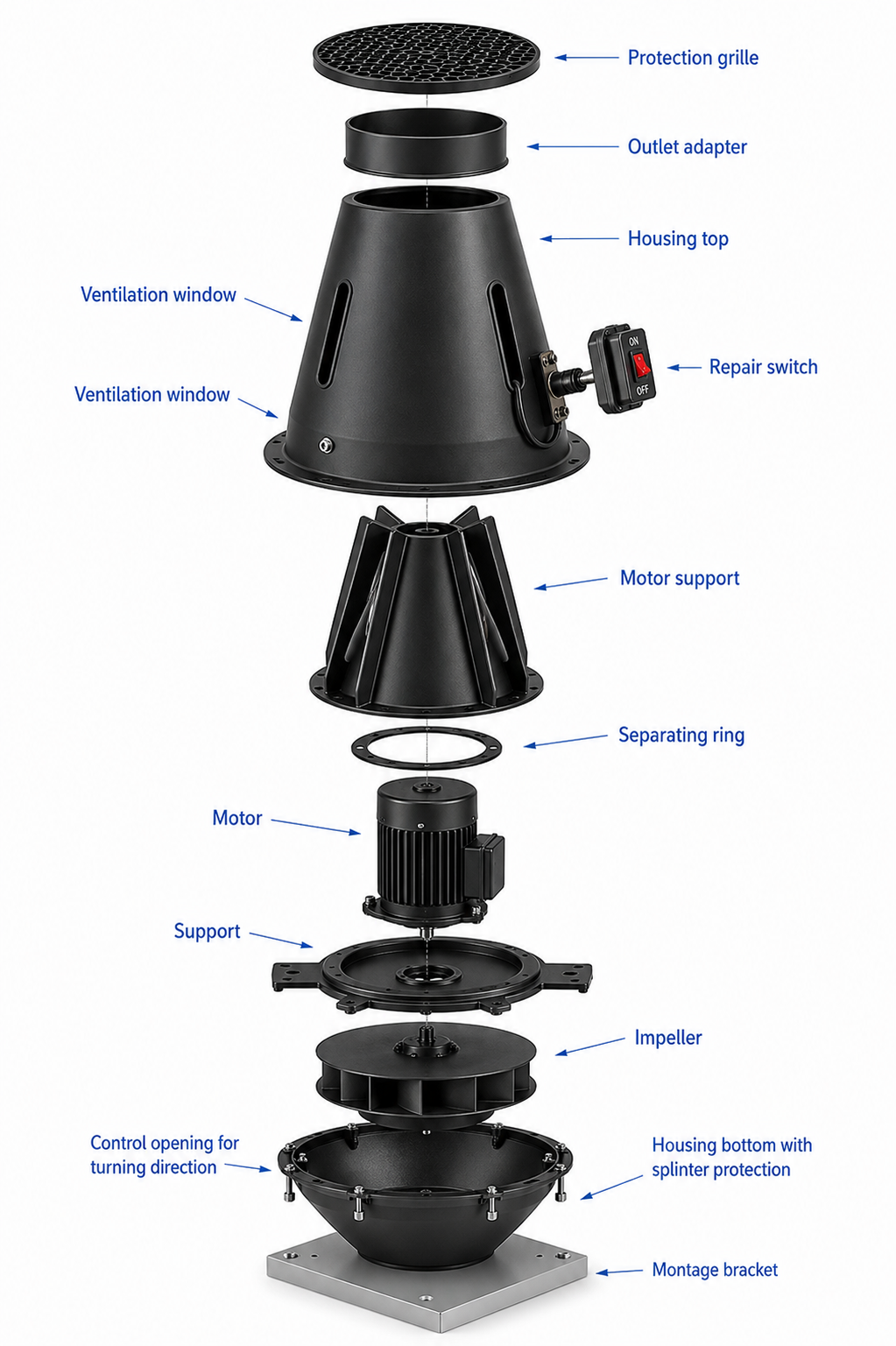 Protection grille

Outlet adapter

Housing top

Ventilation window

Ventilation window

ON

OFF

Repair switch

Motor support

Separating ring

Motor

Support

Impeller

Control opening for turning direction

Housing bottom with splinter protection

Montage bracket